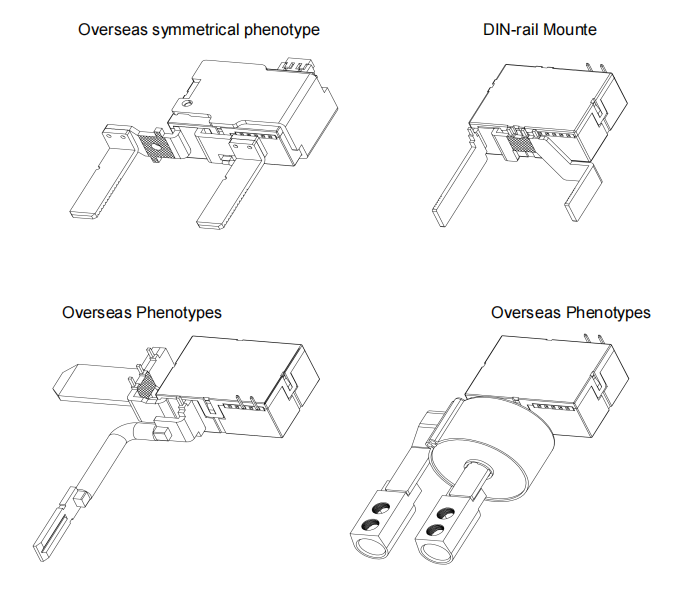 Overseas symmetrical phenotype

DIN-rail Mounte

Overseas Phenotypes

Overseas Phenotypes